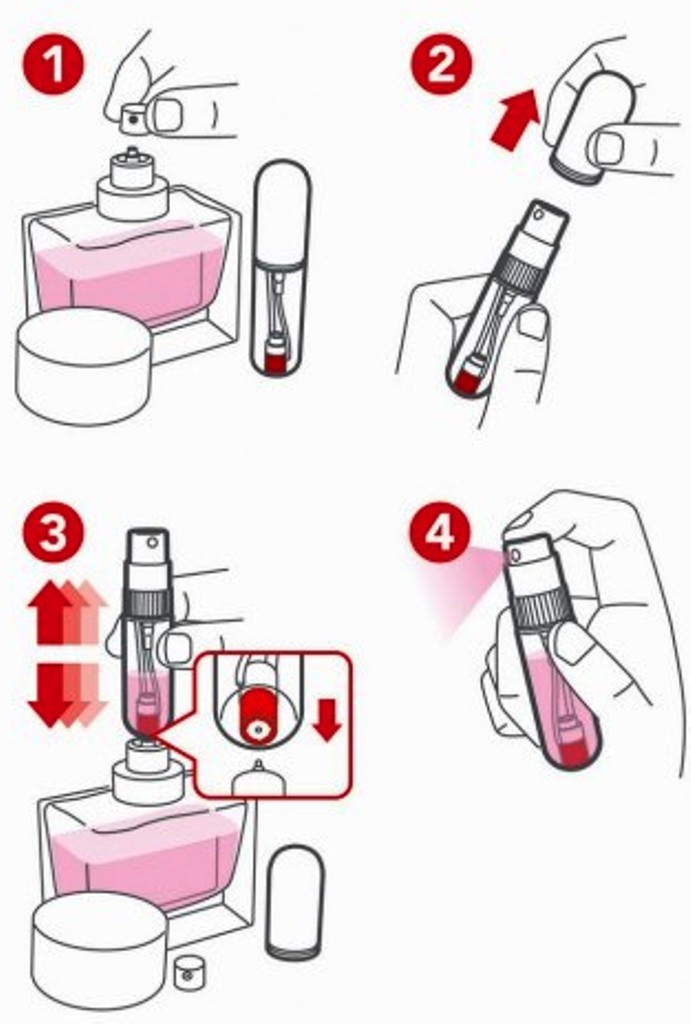 1
2
3
4