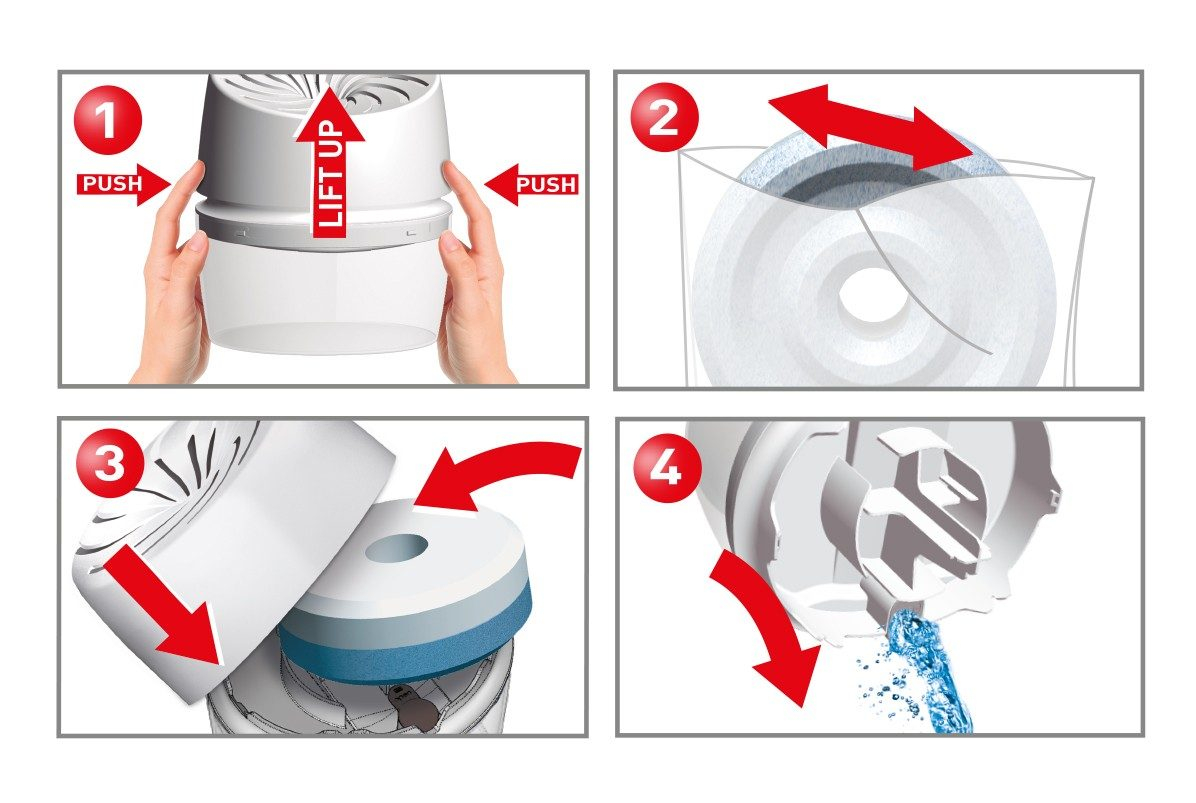 1
PUSH
LIFT UP
PUSH

2

3

4