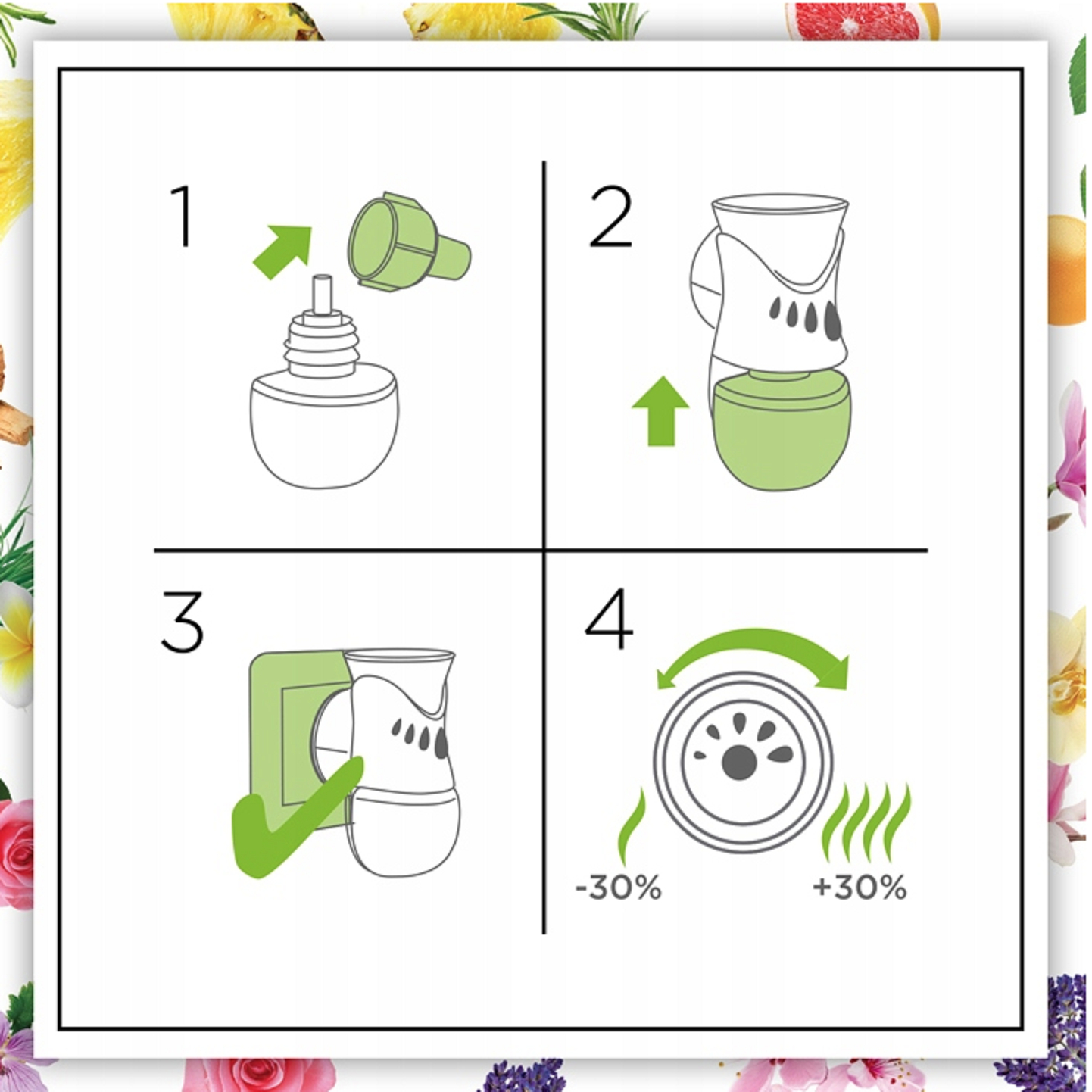 1

2

3

4

-30%

+30%