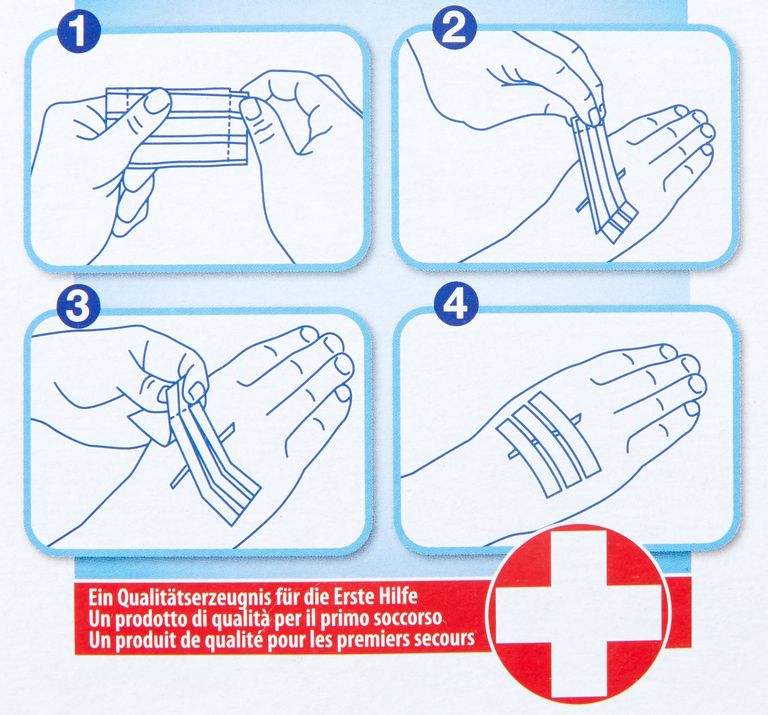 1

2

3

4

Ein Qualitätserzeugnis für die Erste Hilfe
Un prodotto di qualità per il primo soccorso
Un produit de qualité pour les premiers secours