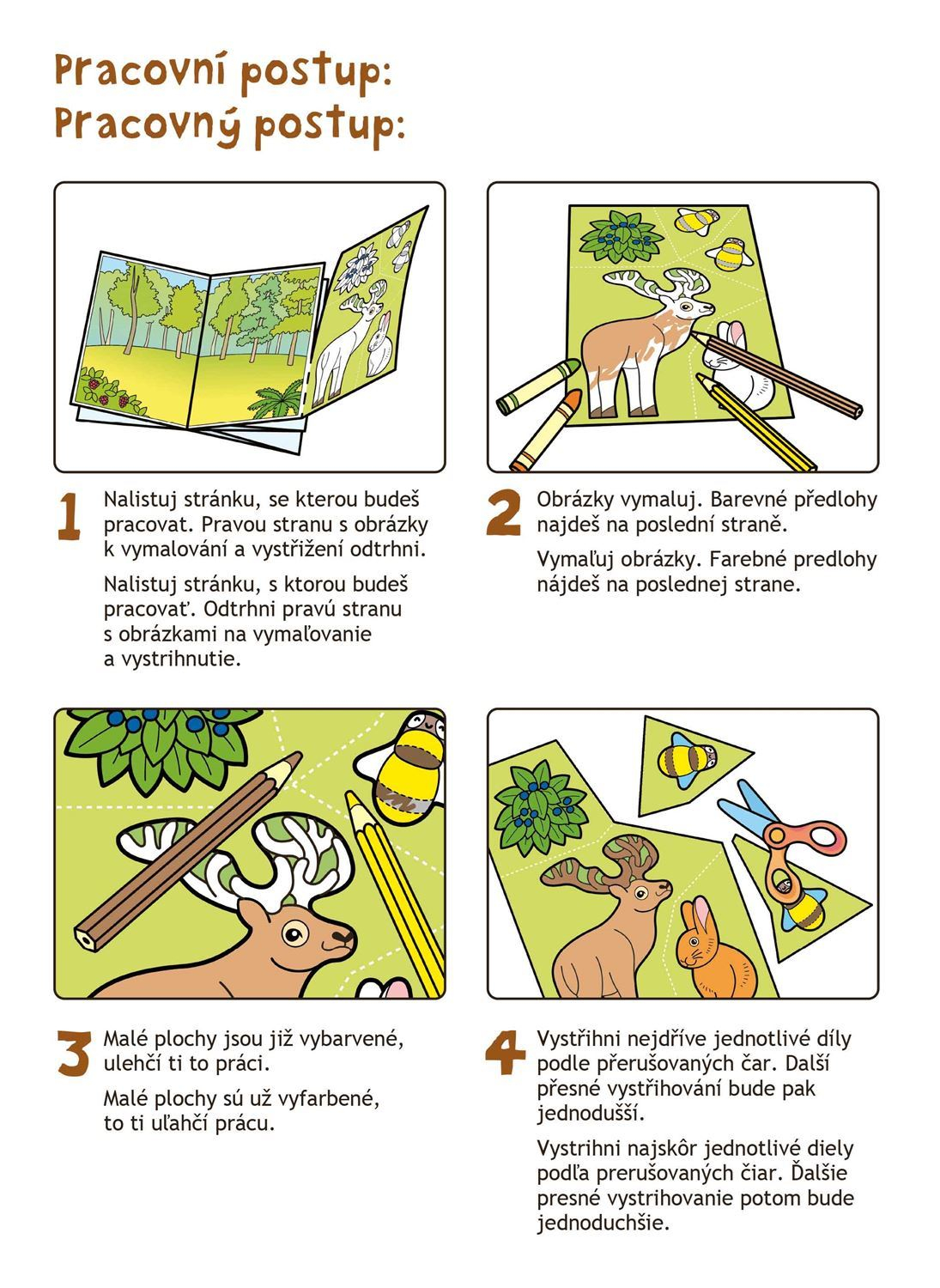 Pracovní postup:
Pracovný postup:

1 Nalistuj stránku, se kterou budeš pracovat. Pravou stranu s obrázky k vymalování a vystřižení odtrhni.

Nalistuj stránku, s ktorou budeš pracovať. Odtrhni pravú stranu s obrázkami na vymaľovanie a vystrihnutie.

2 Obrázky vymaluj. Barevné předlohy najdeš na poslední straně.

Vymaľuj obrázky. Farebné predlohy nájdeš na poslednej strane.

3 Malé plochy jsou již vybarvené, ulehčí ti to práci.

Malé plochy sú už vyfarbené, to ti uľahčí prácu.

4 Vystřihni nejdříve jednotlivé díly podle přerušovaných čar. Další přesné vystřihování bude pak jednodušší.

Vystrihni najskôr jednotlivé diely podľa prerušovaných čiar. Ďalšie presné vystrihovanie potom bude jednoduchšie.