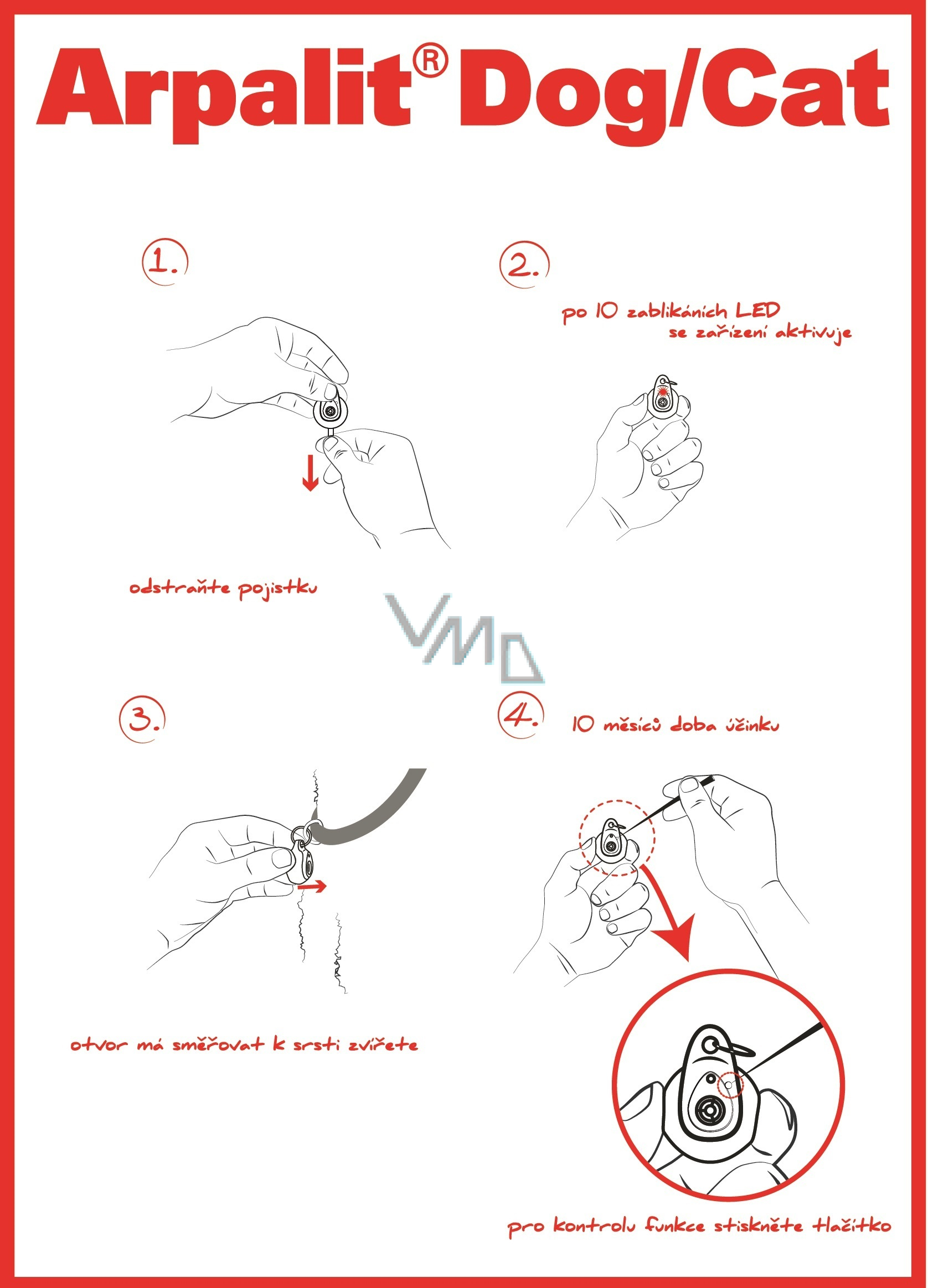 Arpalit® Dog/Cat

1.

odstraňte pojistku

2.

po 10 zablikáních LED se zařízení aktivuje

VMD

3.

otvor má směřovat k srsti zvířete

4.

10 měsíců doba účinku

pro kontrolu funkce stiskněte tlačítko