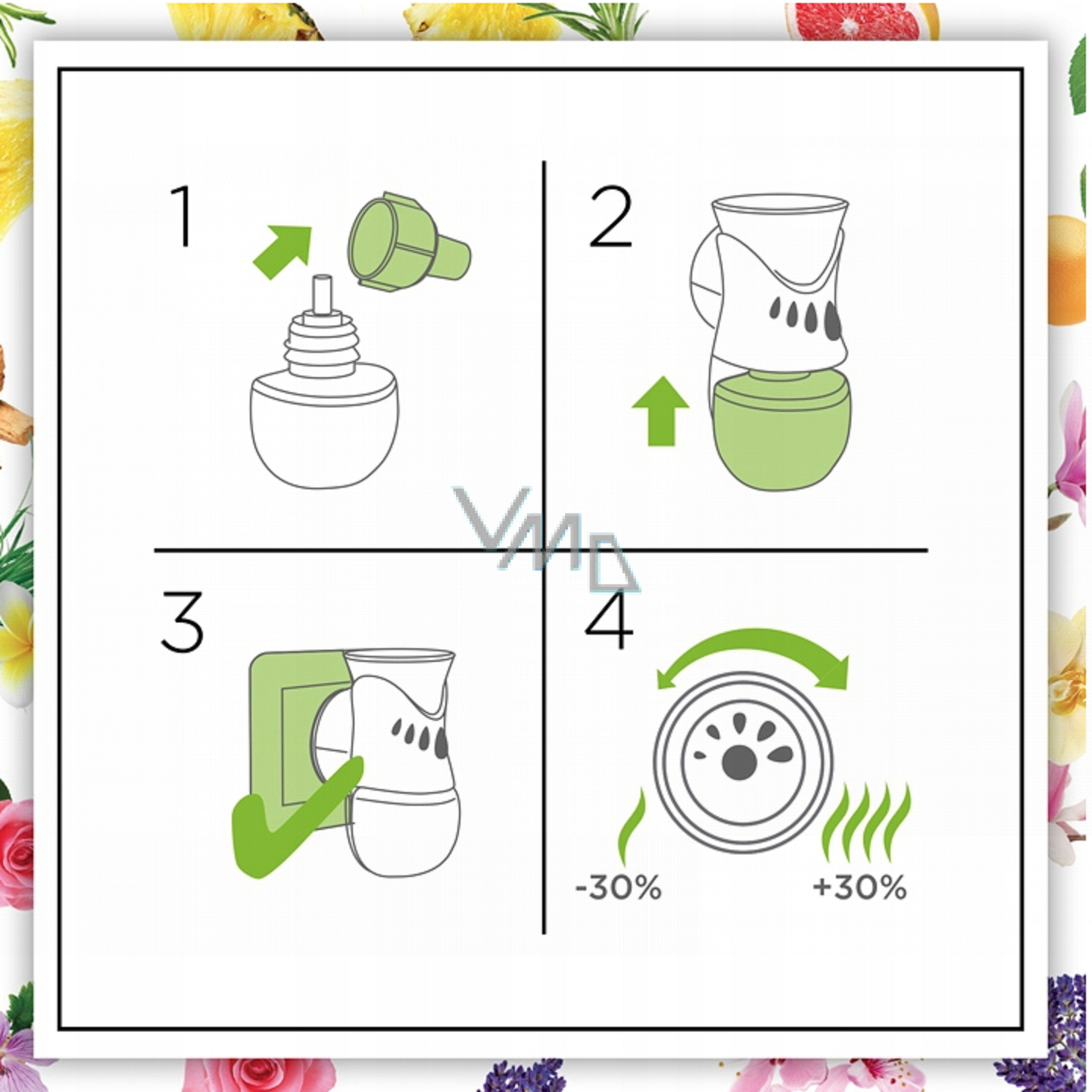 1

2

VMD

3

4

-30%

+30%